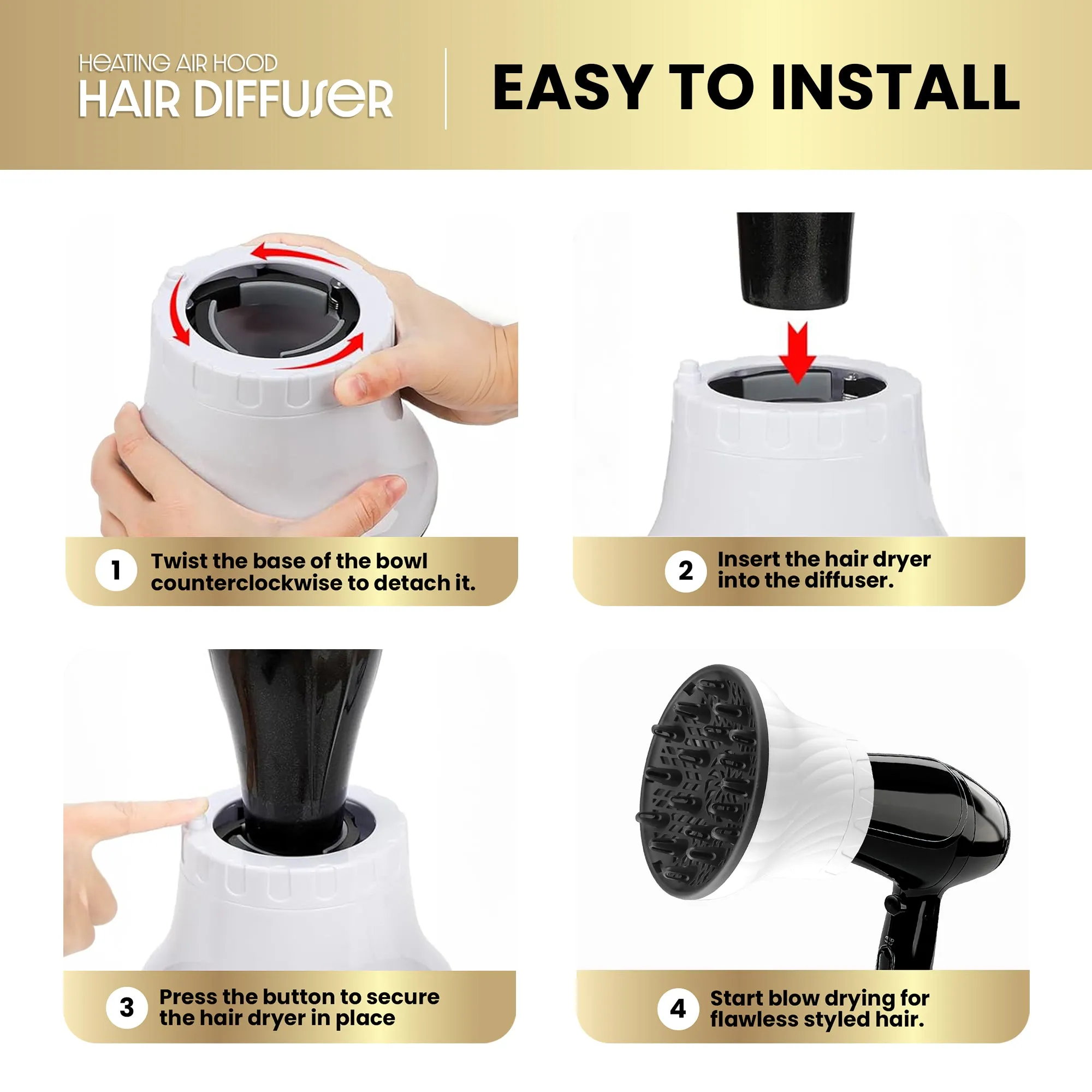 HEATING AIR HOOD
HAIR DIFFUSER

EASY TO INSTALL

1 Twist the base of the bowl counterclockwise to detach it.

2 Insert the hair dryer into the diffuser.

3 Press the button to secure the hair dryer in place

4 Start blow drying for flawless styled hair.